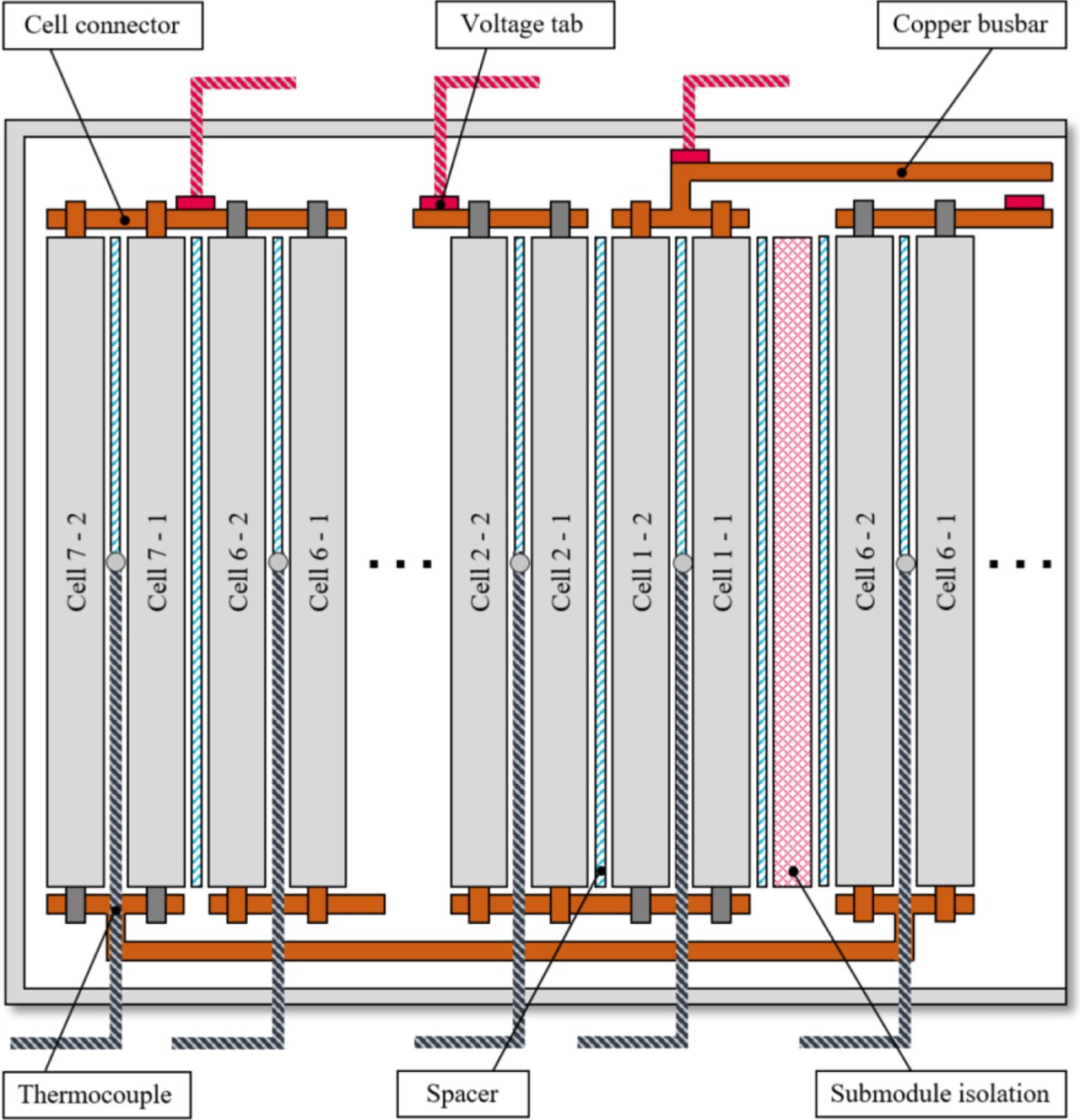 Cell connector
Voltage tab
Copper busbar

Cell 7 - 2
Cell 7 - 1
Cell 6 - 2
Cell 6 - 1
...
Cell 2 - 2
Cell 2 - 1
Cell 1 - 2
Cell 1 - 1
Cell 6 - 2
Cell 6 - 1
...

Thermocouple
Spacer
Submodule isolation